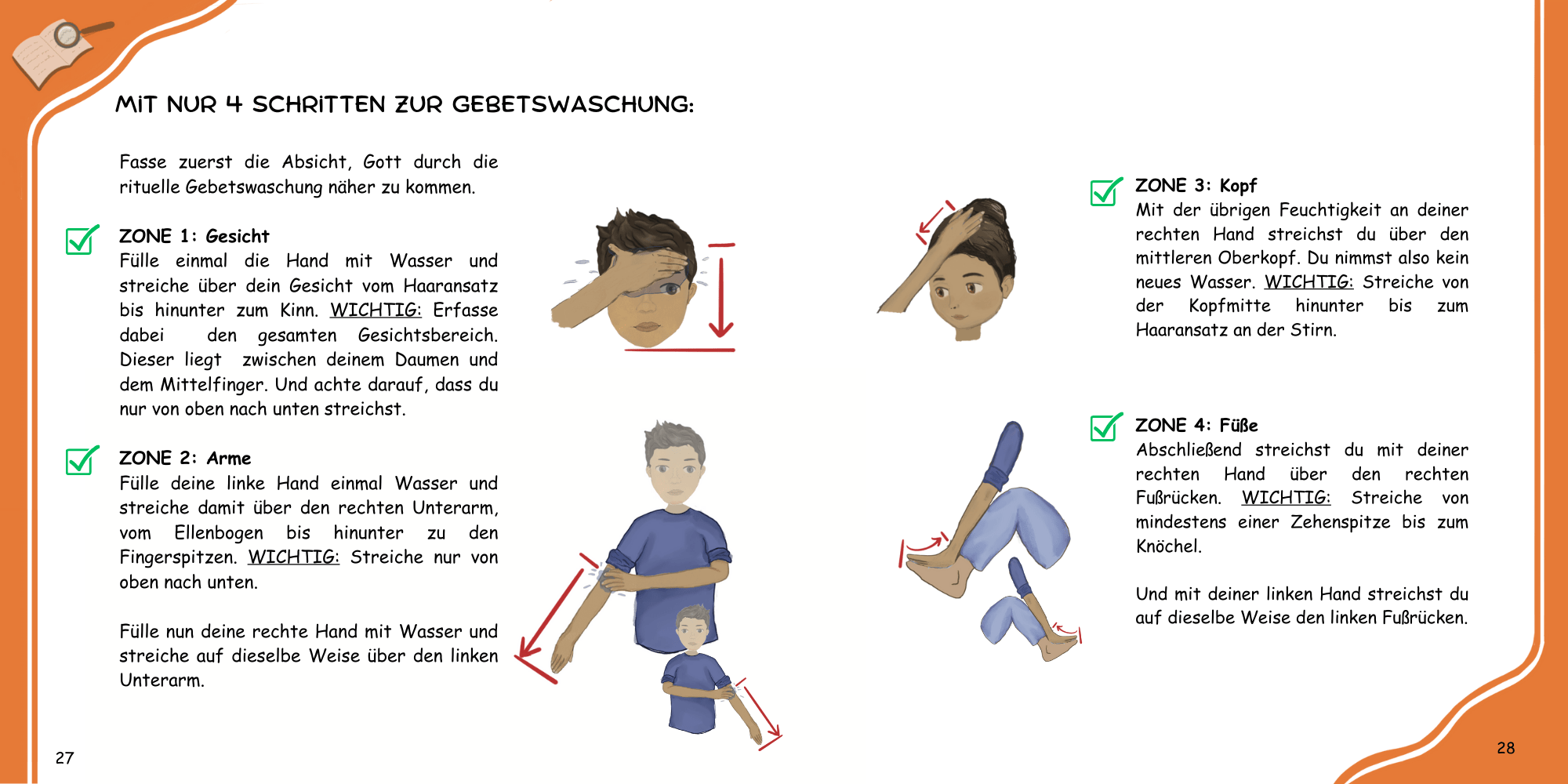 MIT NUR 4 SCHRITTEN ZUR GEBETSWASCHUNG:

Fasse zuerst die Absicht, Gott durch die rituelle Gebetswaschung näher zu kommen.

ZONE 1: Gesicht
Fülle einmal die Hand mit Wasser und streiche über dein Gesicht vom Haaransatz bis hinunter zum Kinn. WICHTIG: Erfasse dabei den gesamten Gesichtsbereich. Dieser liegt zwischen deinem Daumen und dem Mittelfinger. Und achte darauf, dass du nur von oben nach unten streichst.

ZONE 2: Arme
Fülle deine linke Hand einmal Wasser und streiche damit über den rechten Unterarm, vom Ellenbogen bis hinunter zu den Fingerspitzen. WICHTIG: Streiche nur von oben nach unten.

Fülle nun deine rechte Hand mit Wasser und streiche auf dieselbe Weise über den linken Unterarm.

27

ZONE 3: Kopf
Mit der übrigen Feuchtigkeit an deiner rechten Hand streichst du über den mittleren Oberkopf. Du nimmst also kein neues Wasser. WICHTIG: Streiche von der Kopfmitte hinunter bis zum Haaransatz an der Stirn.

ZONE 4: Füße
Abschließend streichst du mit deiner rechten Hand über den rechten Fußrücken. WICHTIG: Streiche von mindestens einer Zehenspitze bis zum Knöchel.

Und mit deiner linken Hand streichst du auf dieselbe Weise den linken Fußrücken.

28